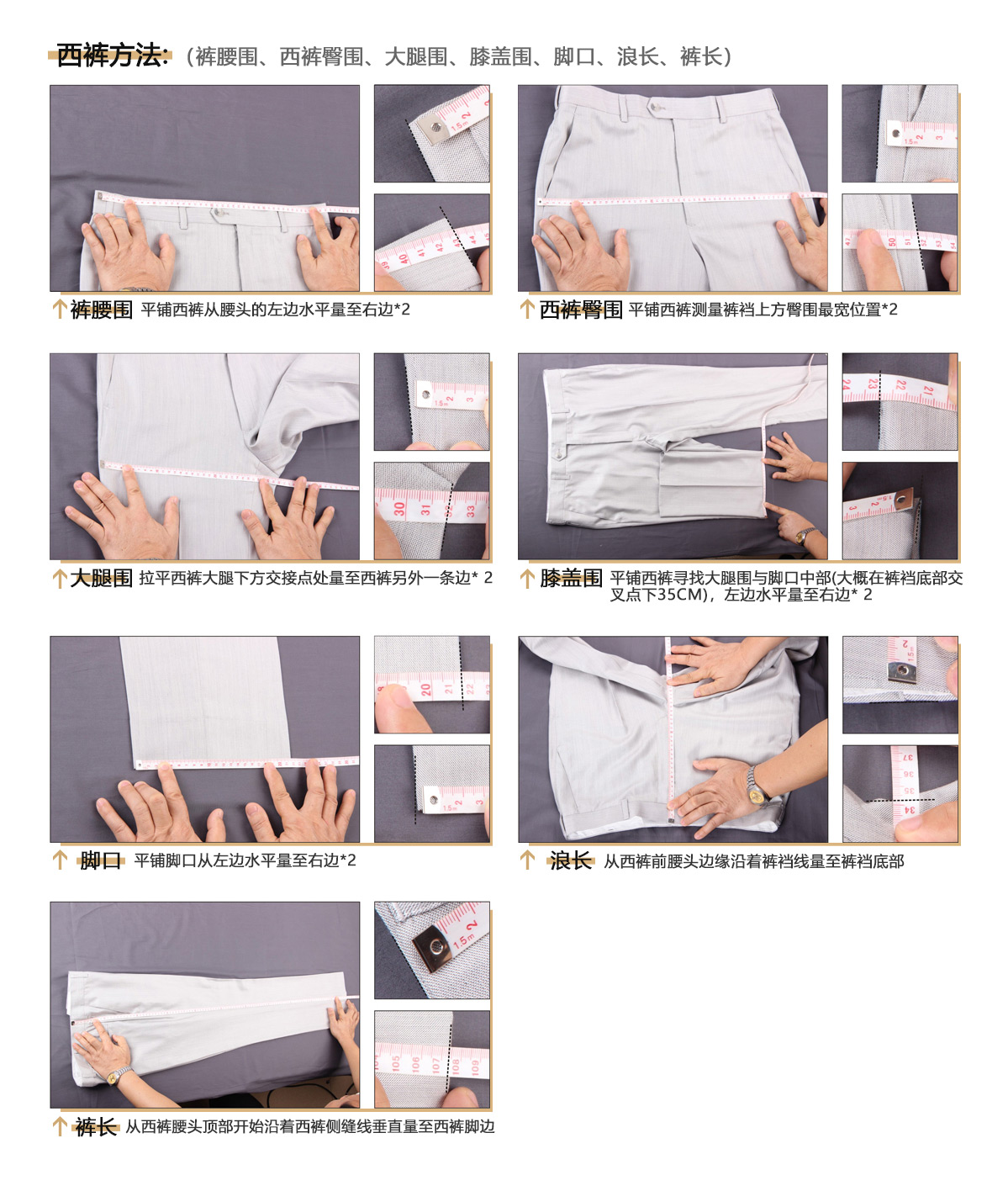 西裤方法:（裤腰围、西裤臀围、大腿围、膝盖围、脚口、浪长、裤长）

裤腰围 平铺西裤从腰头的左边水平量至右边*2

西裤臀围 平铺西裤测量裤裆上方臀围最宽位置*2

大腿围 拉平西裤大腿下方交接点处量至西裤另外一条边* 2

膝盖围 平铺西裤寻找大腿围与脚口中部(大概在裤裆底部交叉点下35CM)，左边水平量至右边* 2

脚口 平铺脚口从左边水平量至右边*2

浪长 从西裤前腰头边缘沿着裤裆线量至裤裆底部

裤长 从西裤腰头顶部开始沿着西裤侧缝线垂直量至西裤脚边